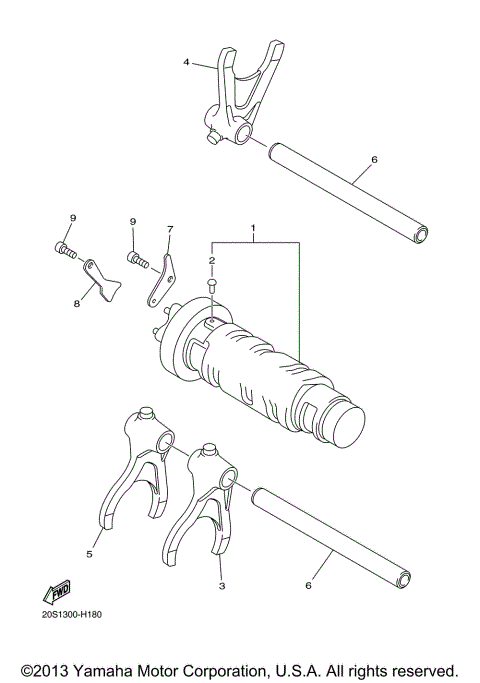 4
6
9
9
7
1
2
8
5
3
6
FWD
20S1300-H180
©2013 Yamaha Motor Corporation, U.S.A. All rights reserved.