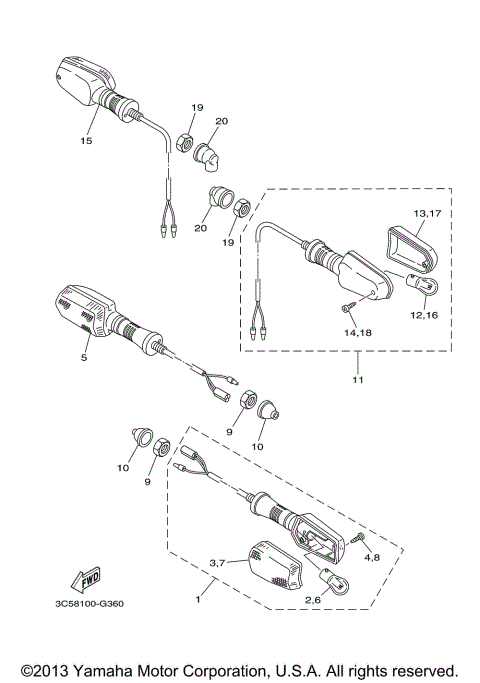 15
19
20
20
19
13,17
12,16
14,18
11
5
9
10
10
9
3,7
4,8
2,6
1
FWD
3C58100-G360
©2013 Yamaha Motor Corporation, U.S.A. All rights reserved.