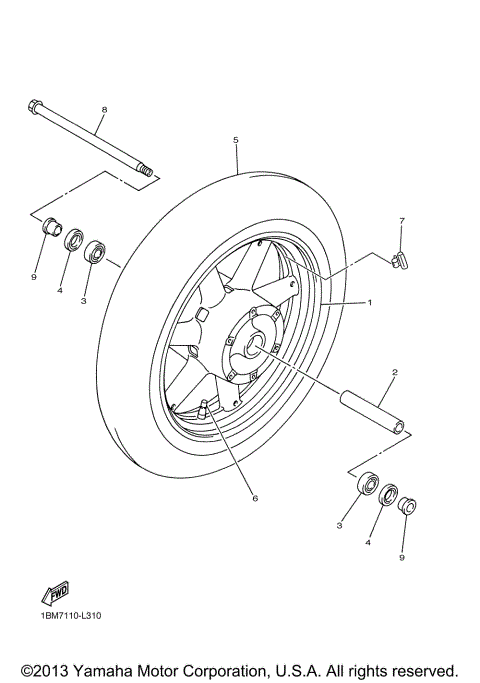 8
5
7
9
4
3
1
2
6
3
4
9
FWD
1BM7110-L310
©2013 Yamaha Motor Corporation, U.S.A. All rights reserved.