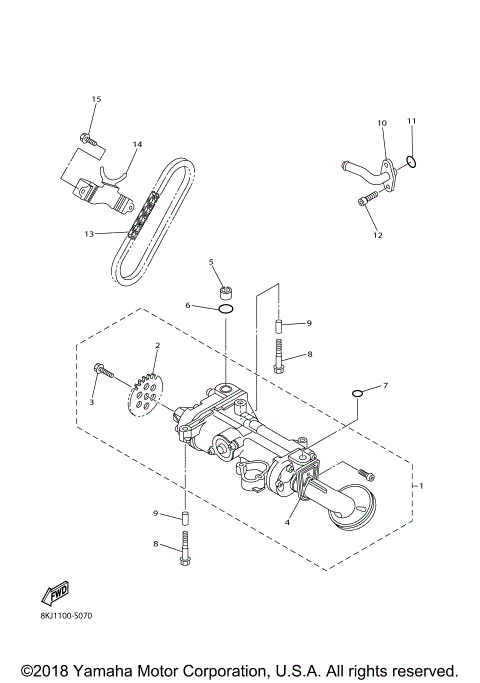 15
14
13
10
11
12
5
6
9
8
2
3
7
1
4
9
8
FWD
8KJ1100-S070

©2018 Yamaha Motor Corporation, U.S.A. All rights reserved.