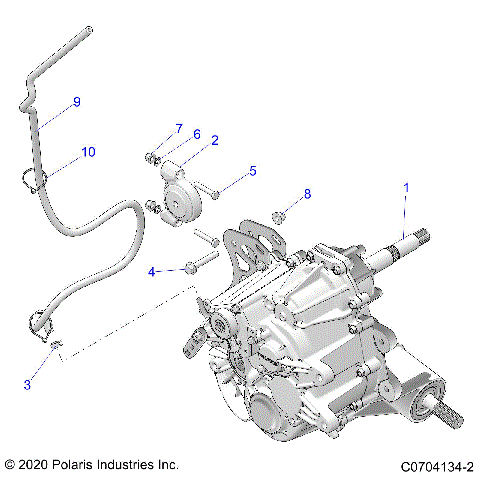 9

7
6
2

10

5

8

1

4

3

© 2020 Polaris Industries Inc.

C0704134-2