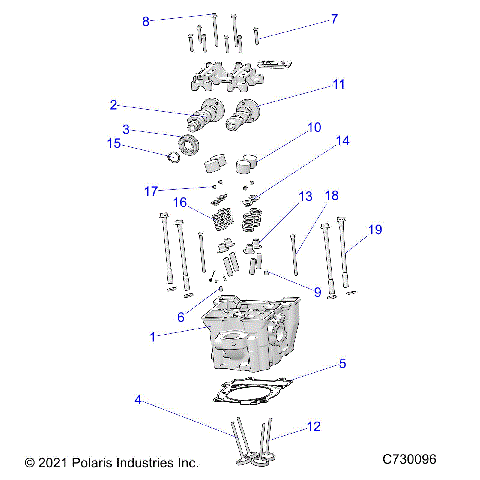 8
7
11
2
3
15
10
14
17
16
13
18
19
9
6
1
5
4
12
© 2021 Polaris Industries Inc.
C730096