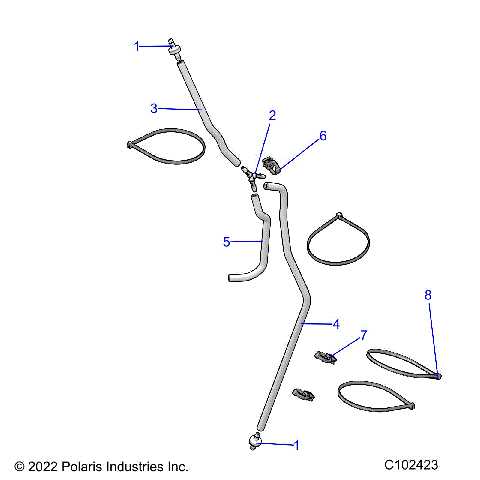 1
3
2
6
5
8
4
7
1
© 2022 Polaris Industries Inc.
C102423