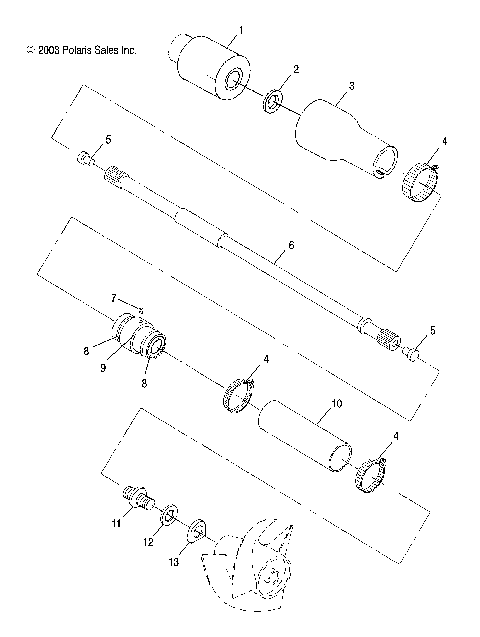 © 2003 Polaris Sales Inc.

1
2
3
4
5
6
7
8
9
8
5
4
10
4
11
12
13