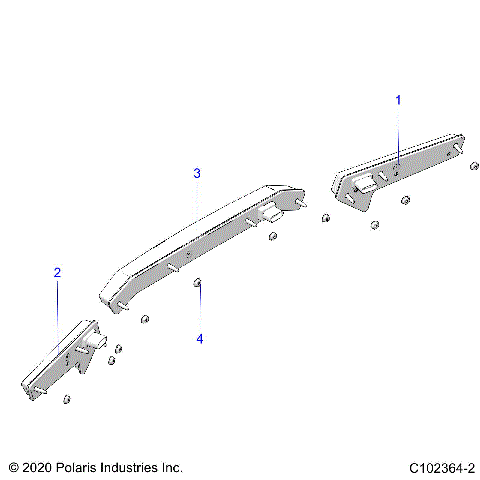 1

3

2

4

© 2020 Polaris Industries Inc.

C102364-2