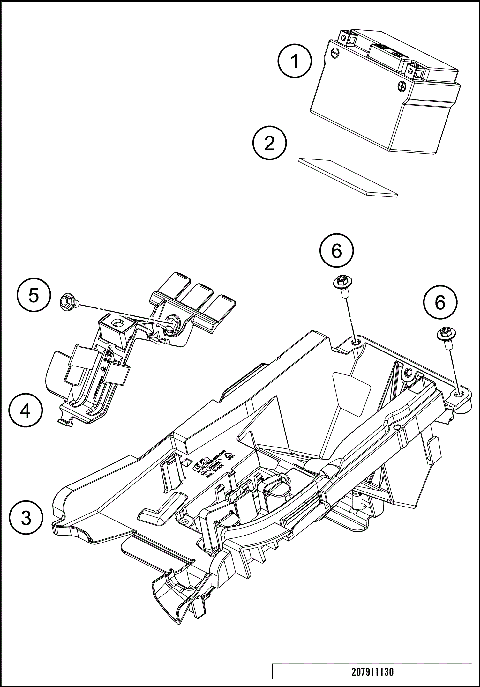 1

2

6

5

6

4

3

207911130