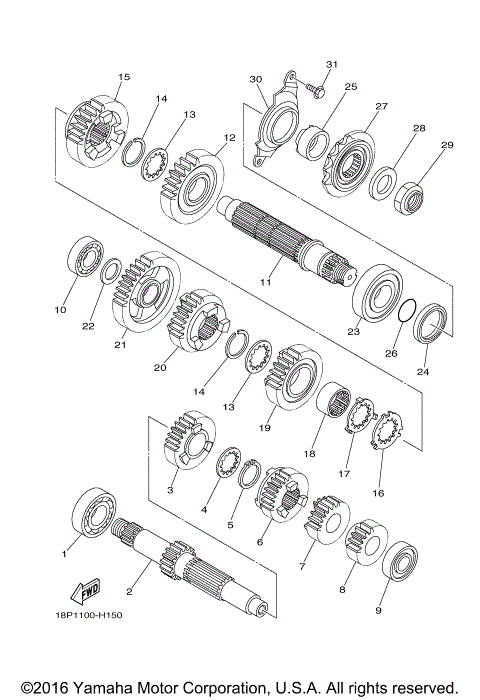 15
14
13
12
30
31
25
27
28
29
11
10
22
21
20
14
13
19
23
26
24
18
17
16
3
4
5
6
7
8
9
1
2
FWD
18P1100-H150

©2016 Yamaha Motor Corporation, U.S.A. All rights reserved.