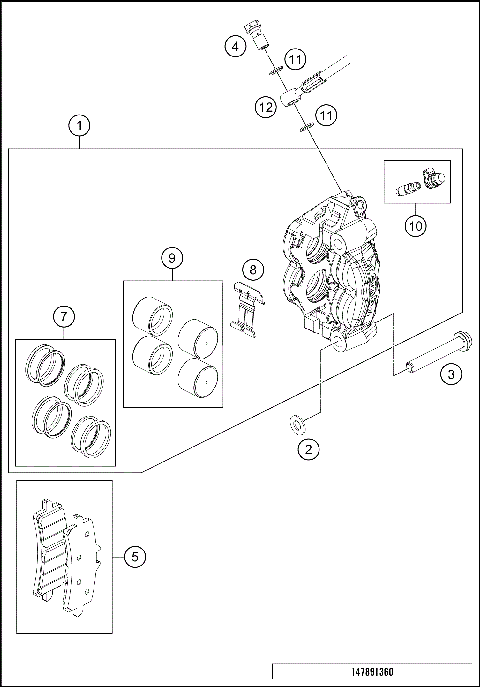 4
11
12
11
1
10
9
8
7
3
2
5
147891360