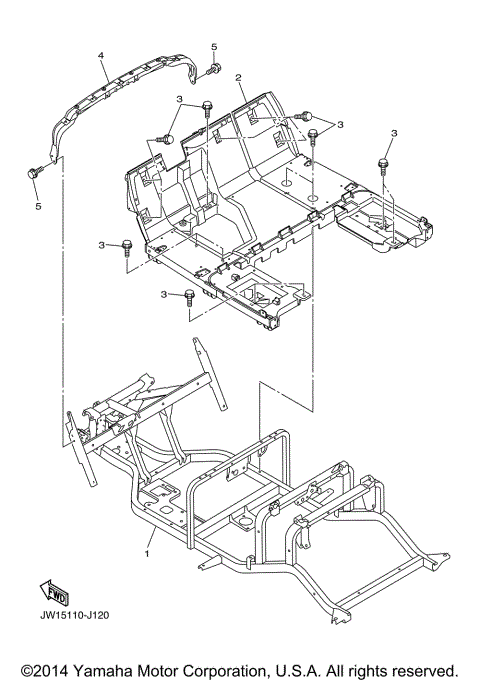 4
5
2
3
3
3
5
3
3
1
FWD
JW15110-J120
©2014 Yamaha Motor Corporation, U.S.A. All rights reserved.