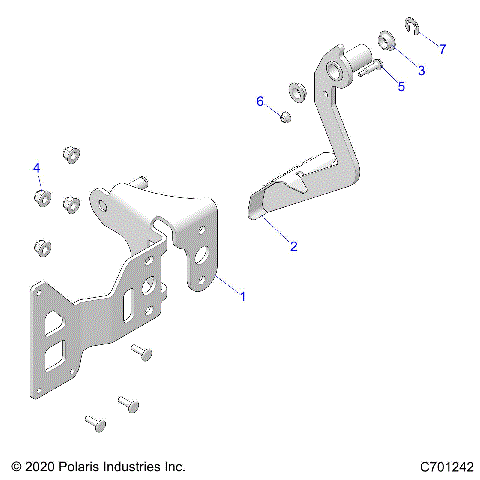 7

3

5

6

4

2

1

© 2020 Polaris Industries Inc.

C701242