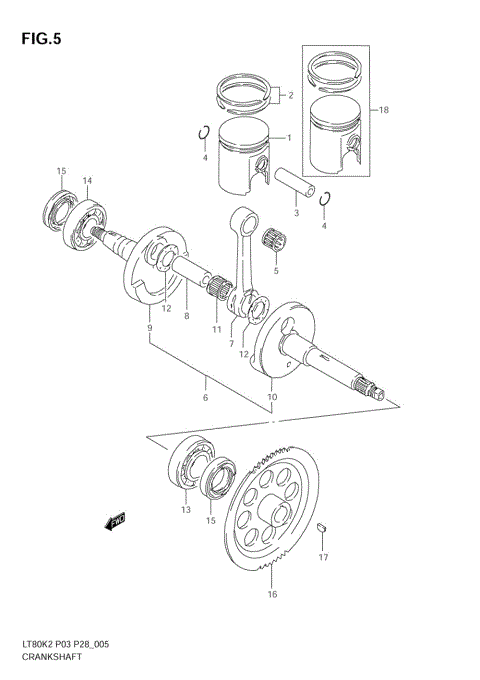 FIG.5

2
18
1
4
3
4
15
14
5
12
8
11
7
12
9
6
10
13
15
FWD
17
16

LT80K2 P03 P28_005
CRANKSHAFT