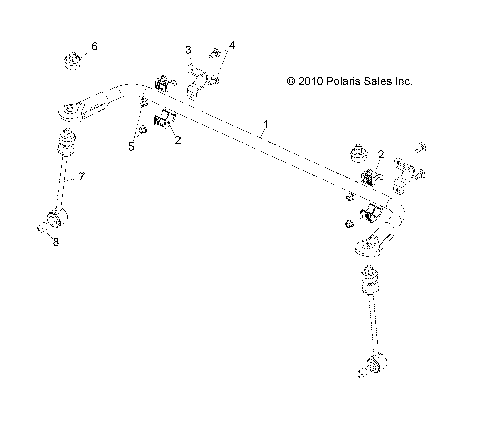 6
3
4
© 2010 Polaris Sales Inc.
1
5
2
2
7
8