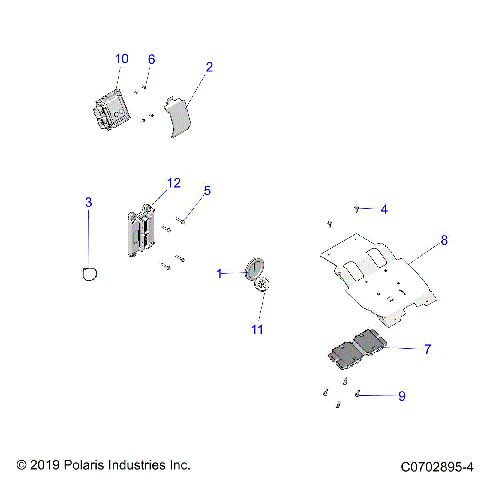 10
6
2
12
5
3
4
8
1
11
7
9

© 2019 Polaris Industries Inc.

C0702895-4