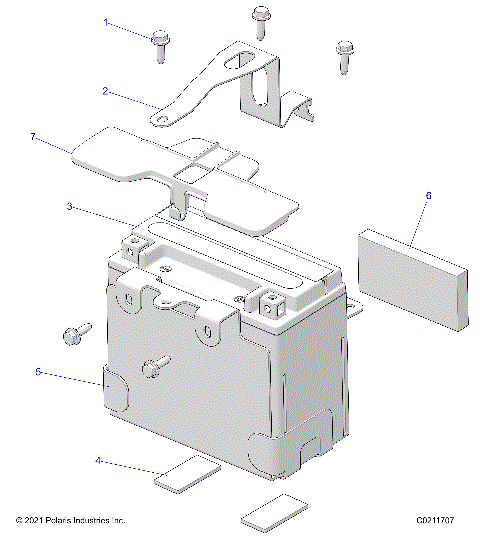 1
2
7
3
6
5
4
© 2021 Polaris Industries Inc.
C0211707