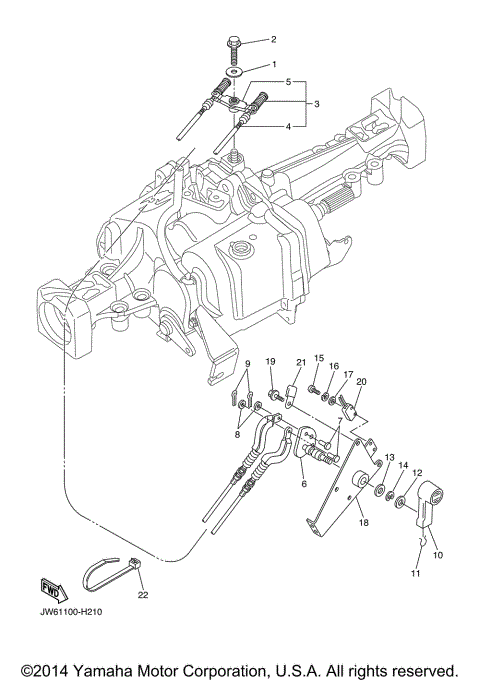 2
1
5
3
4
9
19
21
15
16
17
20
8
7
6
13
14
12
18
10
11
22
FWD
JW61100-H210

©2014 Yamaha Motor Corporation, U.S.A. All rights reserved.