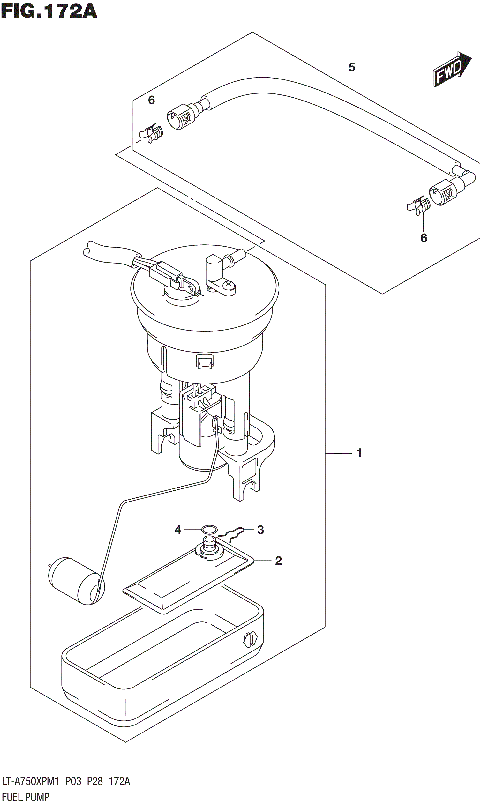 FIG.172A

5

FWD

6

6

1

4

3

2

LT-A750XPM1 P03 P28 172A
FUEL PUMP