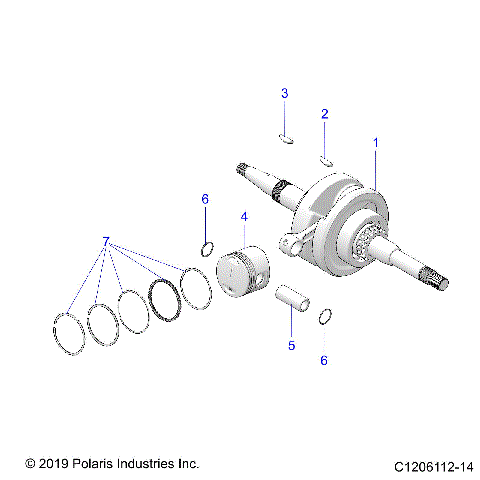 3
2
1
6
4
7
5
6

© 2019 Polaris Industries Inc.
C1206112-14