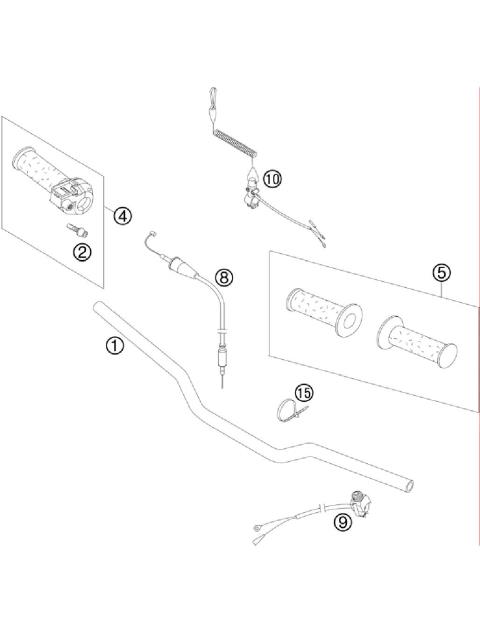 10
4
2
8
5
1
15
9