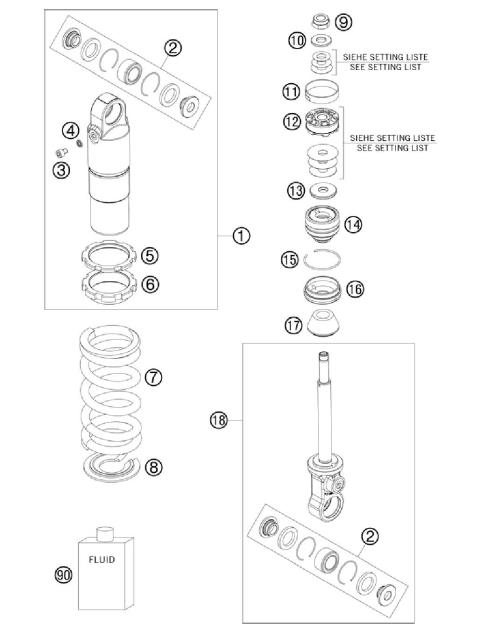 2
4
3
1
5
6
7
8
FLUID
90
9
10
SIEHE SETTING LISTE
SEE SETTING LIST
11
12
SIEHE SETTING LISTE
SEE SETTING LIST
13
14
15
16
17
18
2