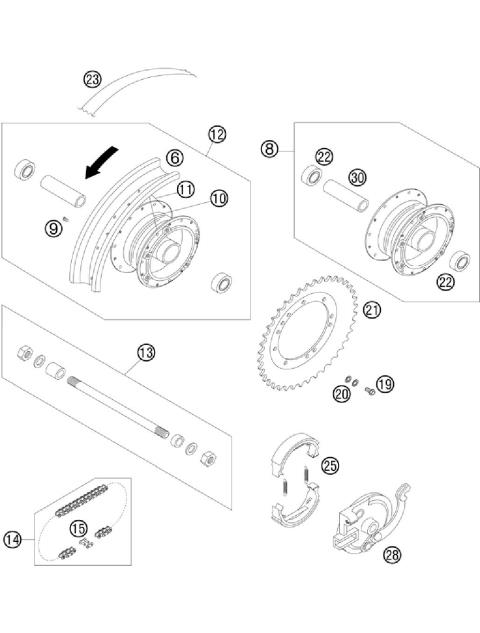 23
12
6
11
10
9
8
22
30
22
21
13
20
19
25
14
15
28