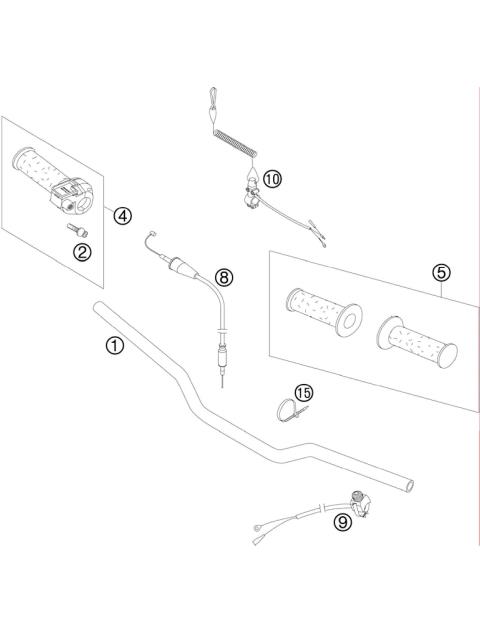 10
4
2
8
5
1
15
9