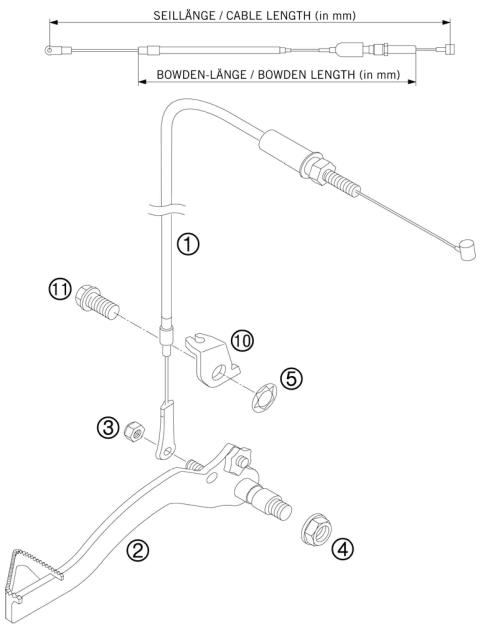 SEILLÄNGE / CABLE LENGTH (in mm)

BOWDEN-LÄNGE / BOWDEN LENGTH (in mm)

1

11

10

5

3

2

4