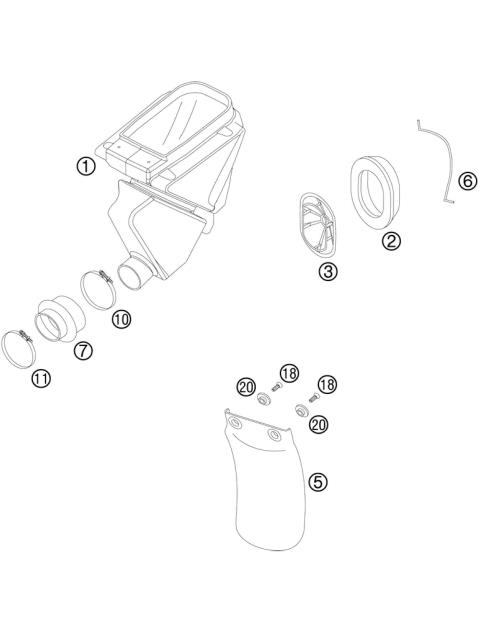 1
6
2
3
10
7
11
18
20
18
20
5