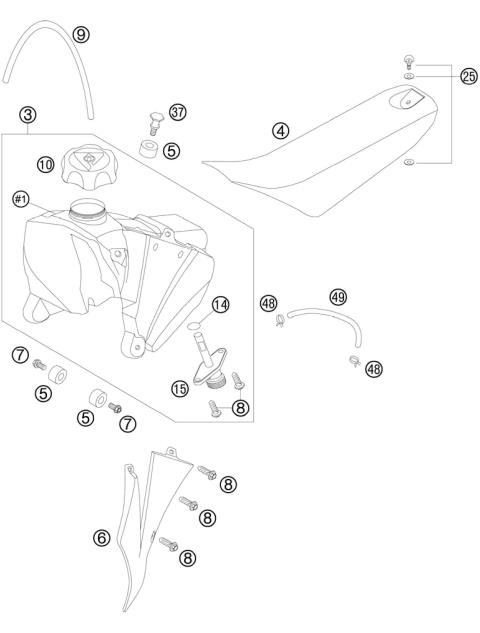 9
25
3
37
4
5
10
#1
14
48
49
48
7
5
15
8
5
7
8
8
6
8