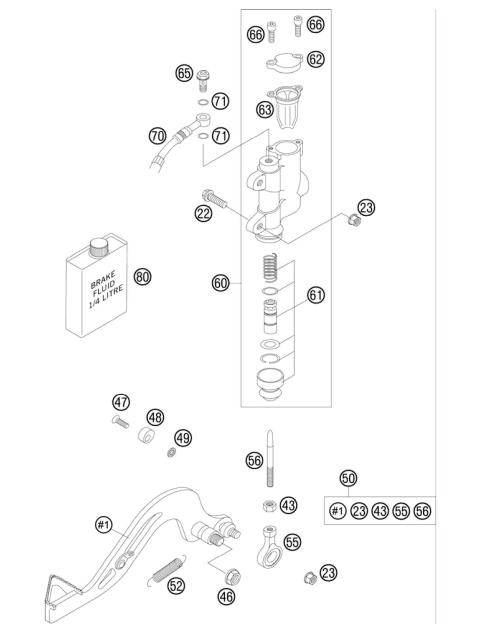 66 66
62
65
71
63
70
71
22
23
BRAKE FLUID 1/4 LITRE
80
60
61
47
48
49
56
50
43
#1 23 43 55 56
#1
55
52
46
23