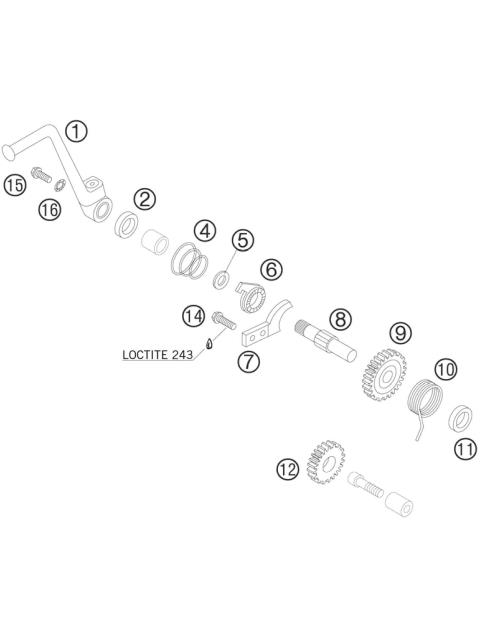 1
15
16
2
4
5
6
14
LOCTITE 243
7
8
9
10
11
12