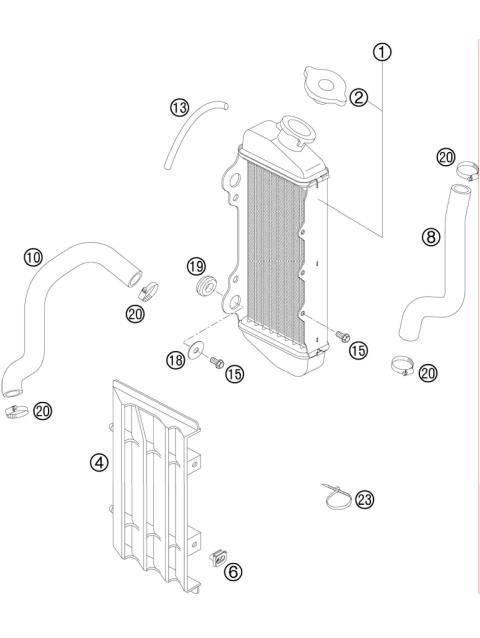 1
2
13
20
8
10
19
20
15
18
15
20
20
4
23
6