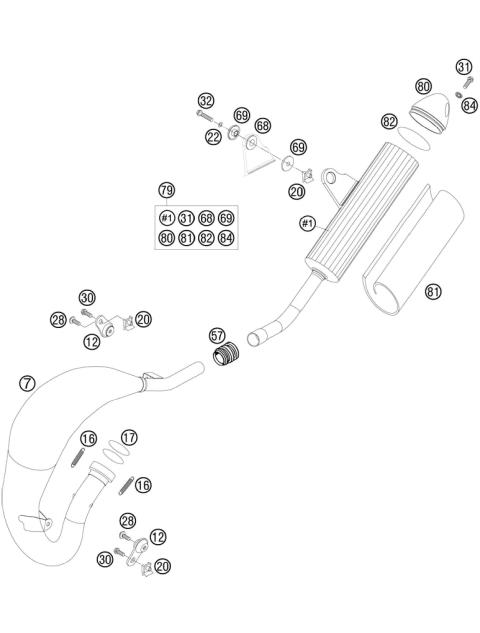 31
80
84
82
32
69
68
22
69
20
79
#1 31 68 69
80 81 82 84
#1
81
30
28
20
12
57
7
16
17
16
28
12
30
20