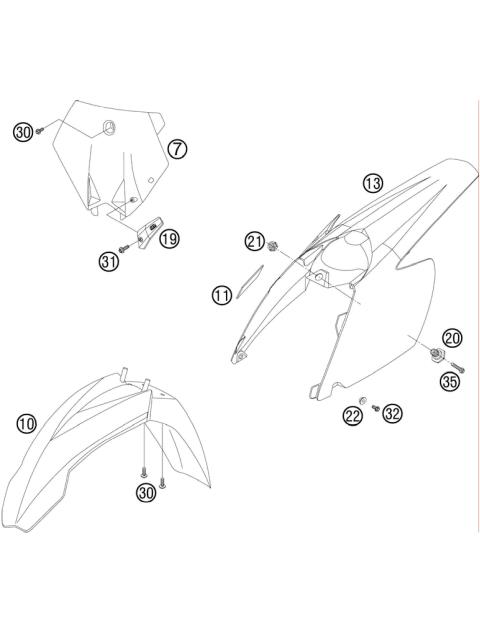 30
7
19
31
13
21
11
20
35
22
32
10
30