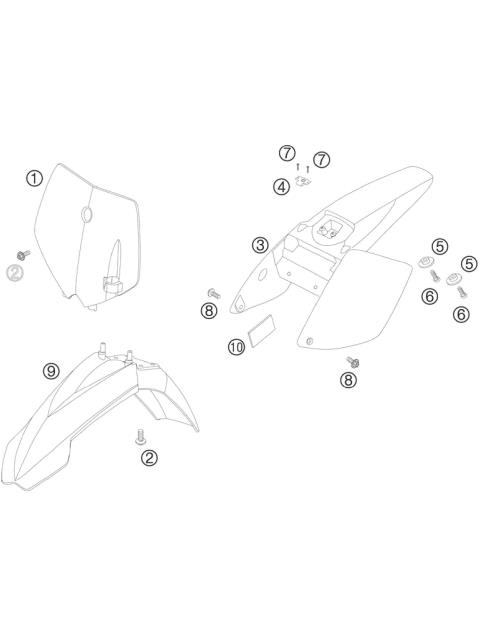 1
2
7
7
4
3
5
5
6
6
8
10
8
9
2