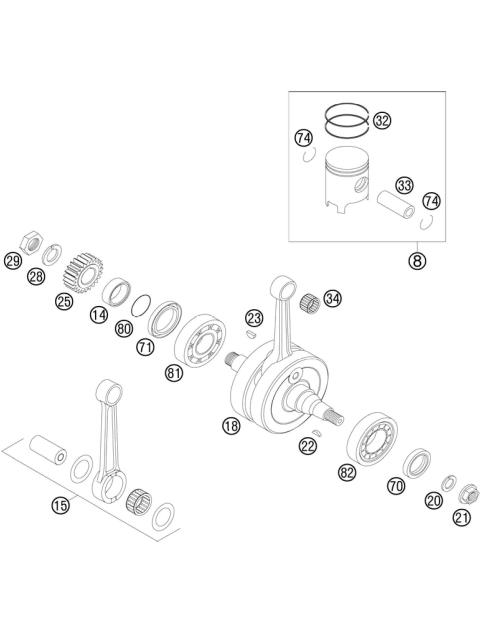 32
74
33
74
8
29
28
25
14
80
71
81
23
34
18
22
82
70
20
21
15