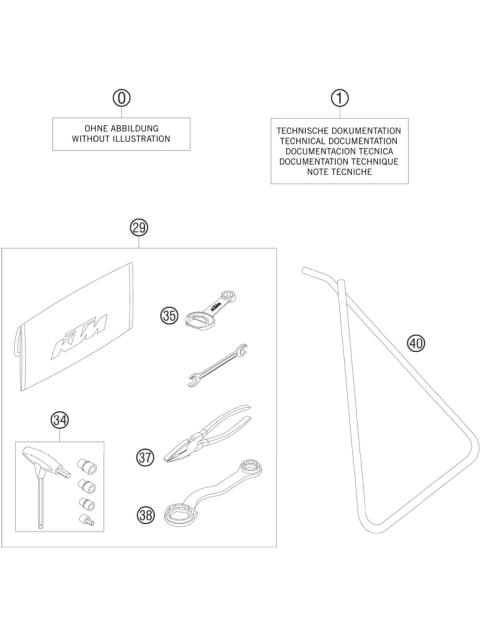 0

OHNE ABBILDUNG
WITHOUT ILLUSTRATION

1

TECHNISCHE DOKUMENTATION
TECHNICAL DOCUMENTATION
DOCUMENTACION TECNICA
DOCUMENTATION TECHNIQUE
NOTE TECNICHE

29

KTM

35

KTM

34

37

38

40