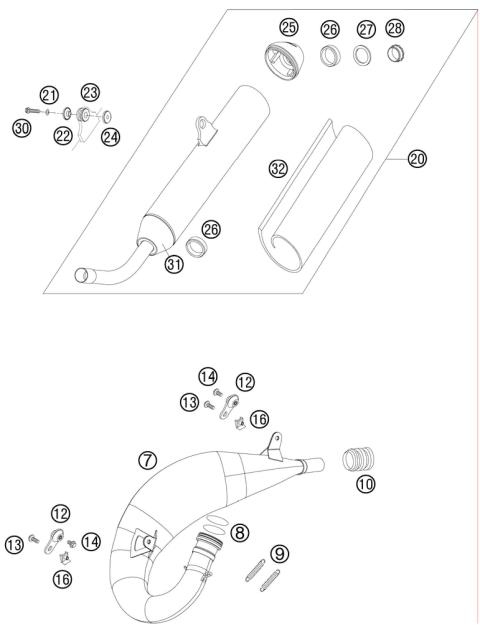 25
26
27
28
21
23
30
22
24
20
32
26
31
14
12
13
16
7
10
12
13
14
8
16
9