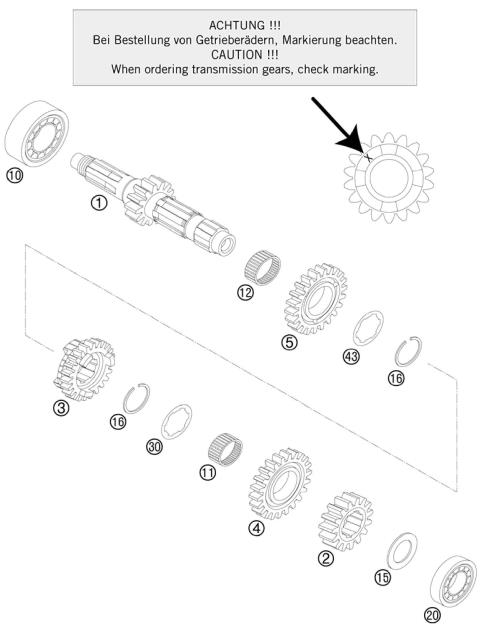 ACHTUNG !!!
Bei Bestellung von Getrieberädern, Markierung beachten.
CAUTION !!!
When ordering transmission gears, check marking.

10
1
12
5
43
16
3
16
30
11
4
2
15
20