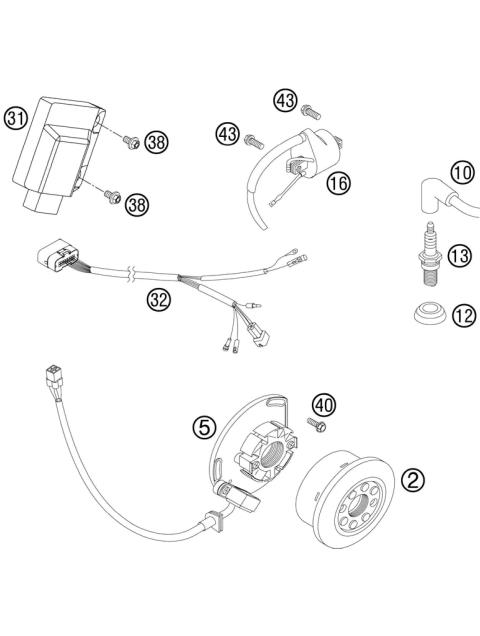 31
38
38
43
43
16
10
13
12
32
40
5
2