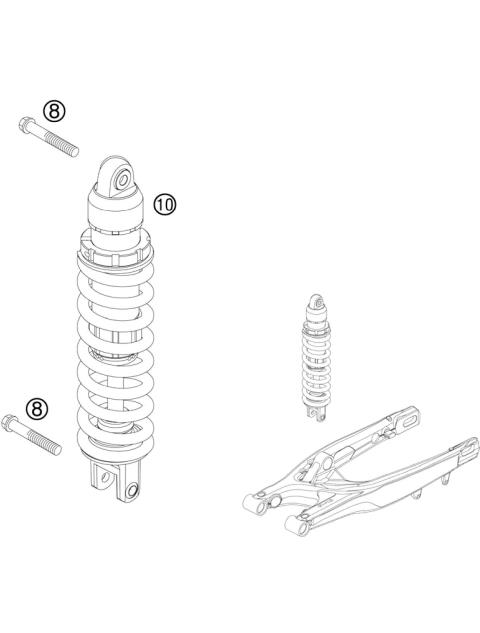 8
10
8