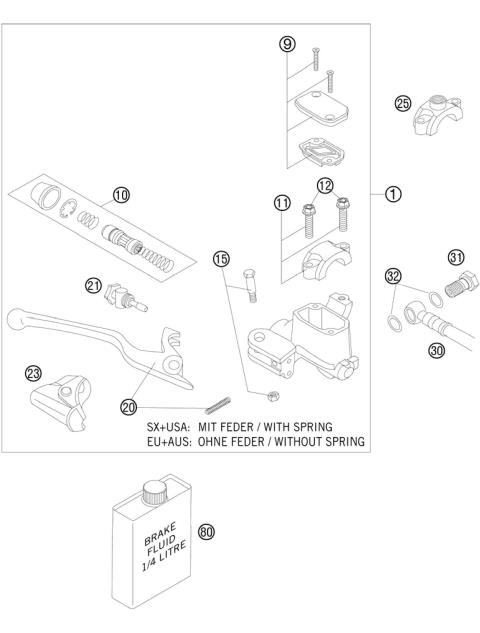 9

25

10

12

11

1

15

31

21

32

30

23

20

SX+USA: MIT FEDER / WITH SPRING
EU+AUS: OHNE FEDER / WITHOUT SPRING

BRAKE FLUID 1/4 LITRE

80