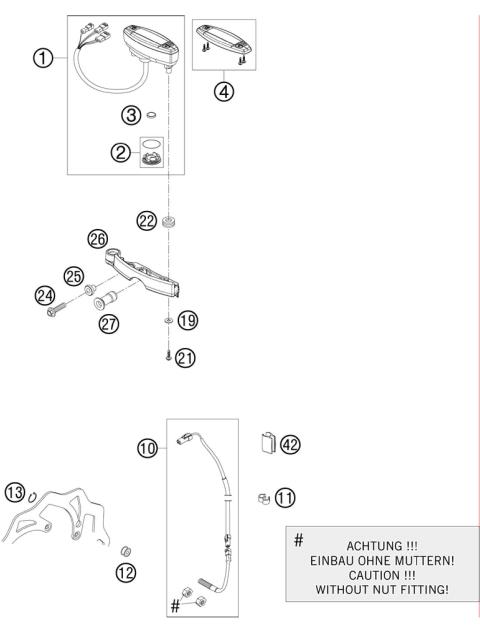 1
4
3
2
22
26
25
24
27
19
21
10
42
13
11
12
#
# ACHTUNG !!!
EINBAU OHNE MUTTERN!
CAUTION !!!
WITHOUT NUT FITTING!