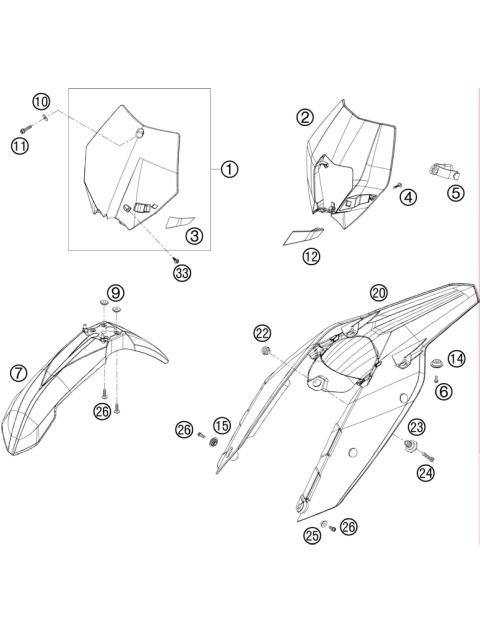 10
11
1
3
33
2
4
5
12
9
7
26
20
22
14
6
26
15
23
24
25
26