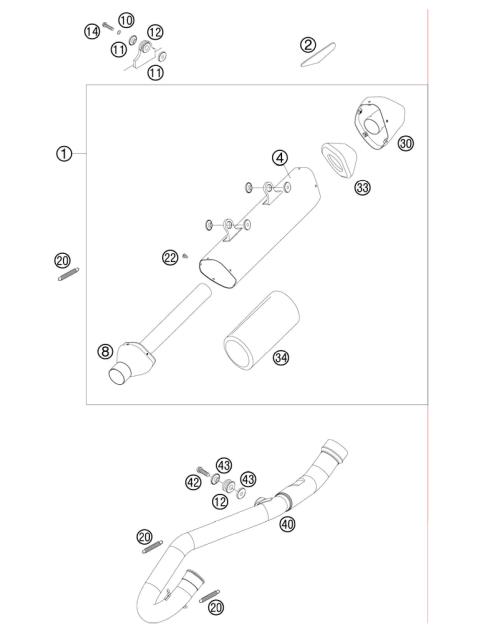 14
10
12
11
11
2
1
4
30
33
20
22
8
34
43
42
43
12
40
20
20