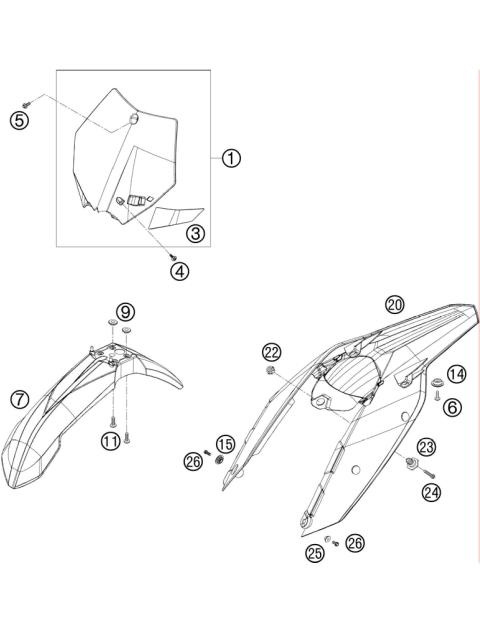 5
1
3
4
9
7
11
20
22
14
6
15
26
23
24
25
26