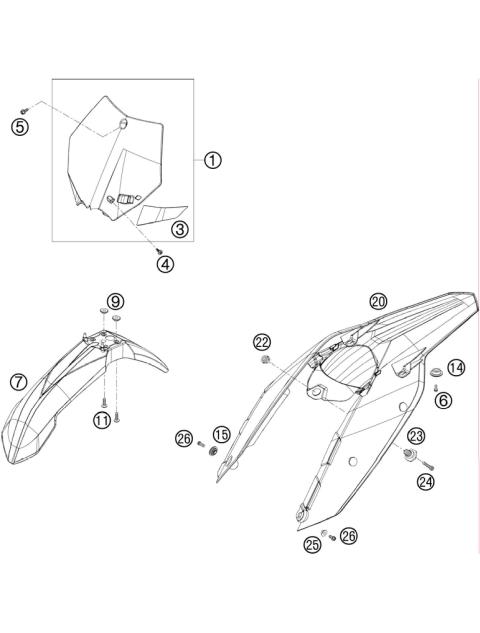 5
1
3
4
9
7
11
20
22
14
6
26
15
23
24
25
26