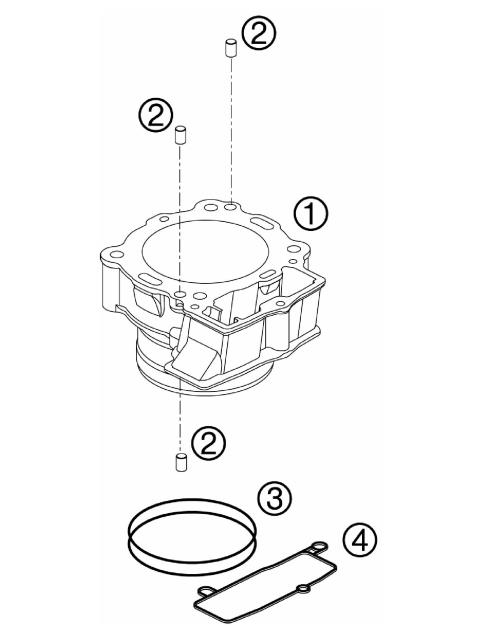 2
2
1
2
3
4