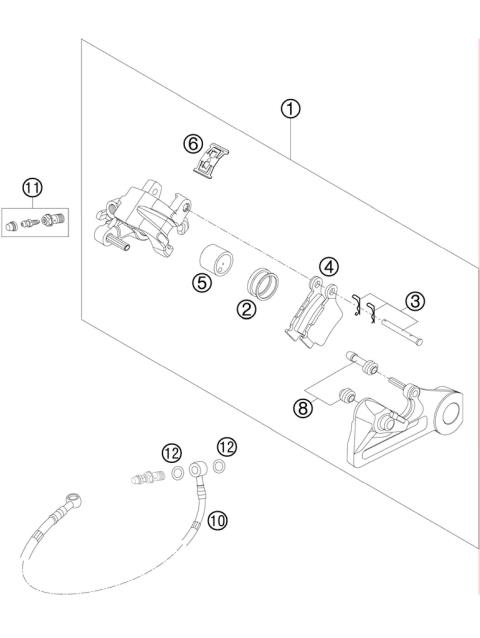 1
6
11
4
5
2
3
8
12
12
10