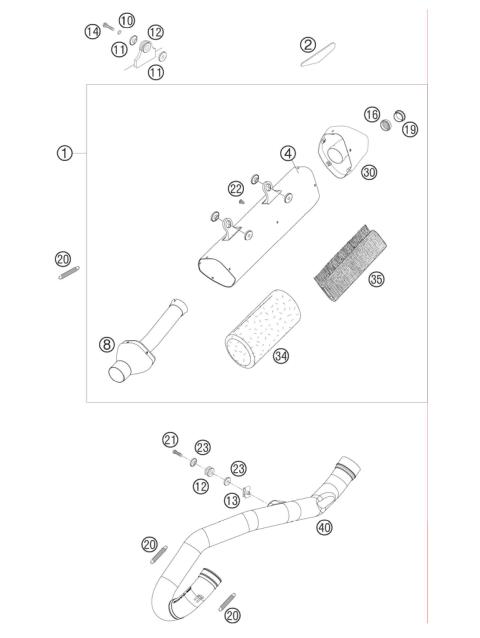 14
10
12
11
11
2
1
16
19
4
30
22
20
35
8
34
21
23
23
12
13
40
20
20