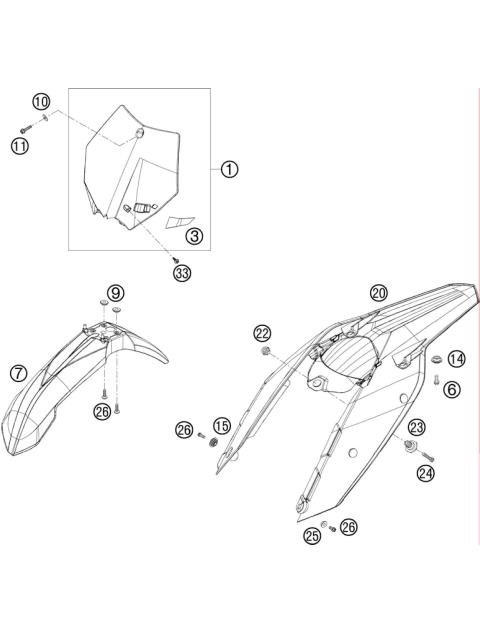 10
11
1
3
33
9
7
26
20
22
14
6
26
15
23
24
25
26